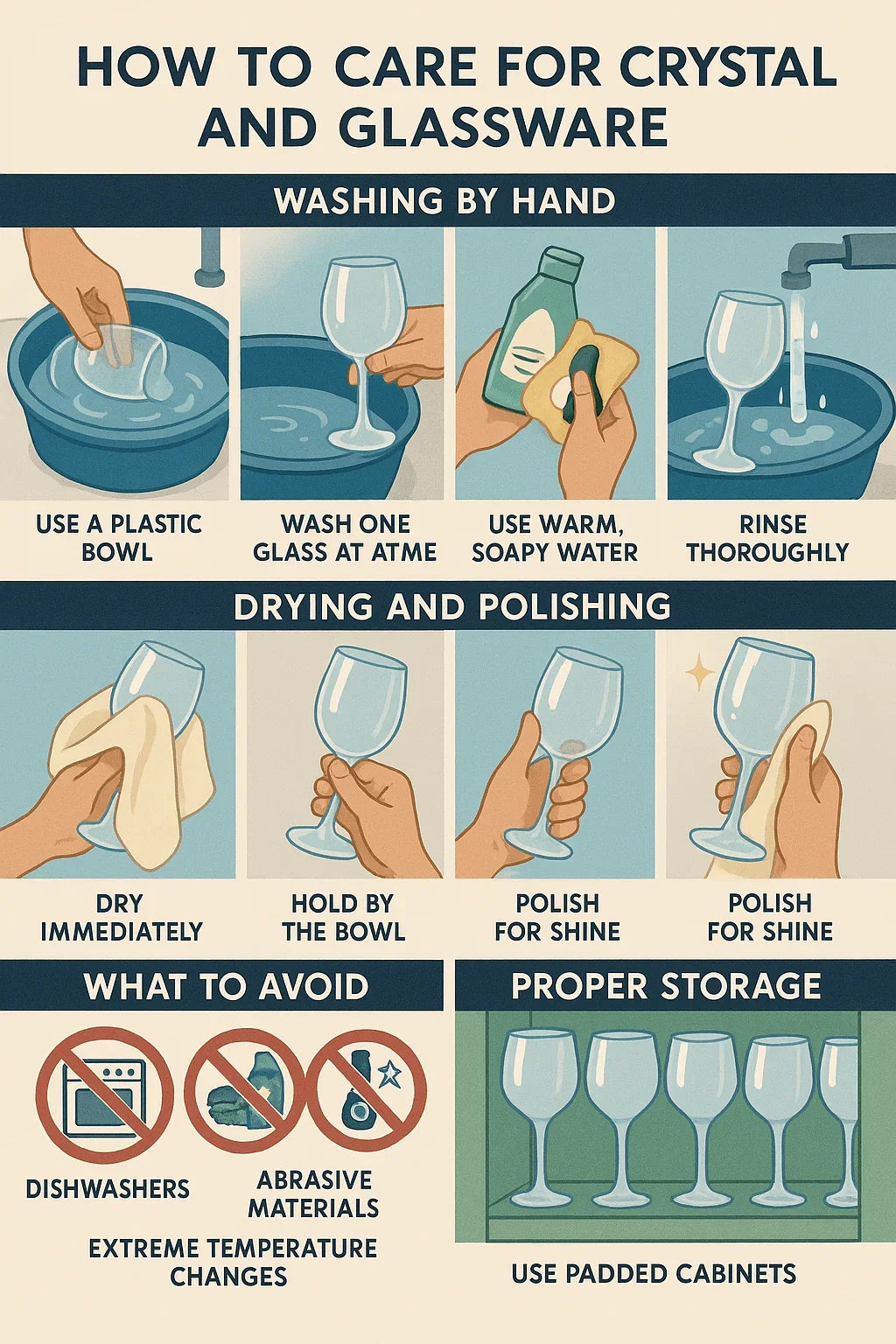 HOW TO CARE FOR CRYSTAL AND GLASSWARE

WASHING BY HAND

USE A PLASTIC BOWL

WASH ONE GLASS AT ATME

USE WARM, SOAPY WATER

RINSE THOROUGHLY

DRYING AND POLISHING

DRY IMMEDIATELY

HOLD BY THE BOWL

POLISH FOR SHINE

POLISH FOR SHINE

WHAT TO AVOID

DISHWASHERS

ABRASIVE MATERIALS

EXTREME TEMPERATURE CHANGES

PROPER STORAGE

USE PADDED CABINETS